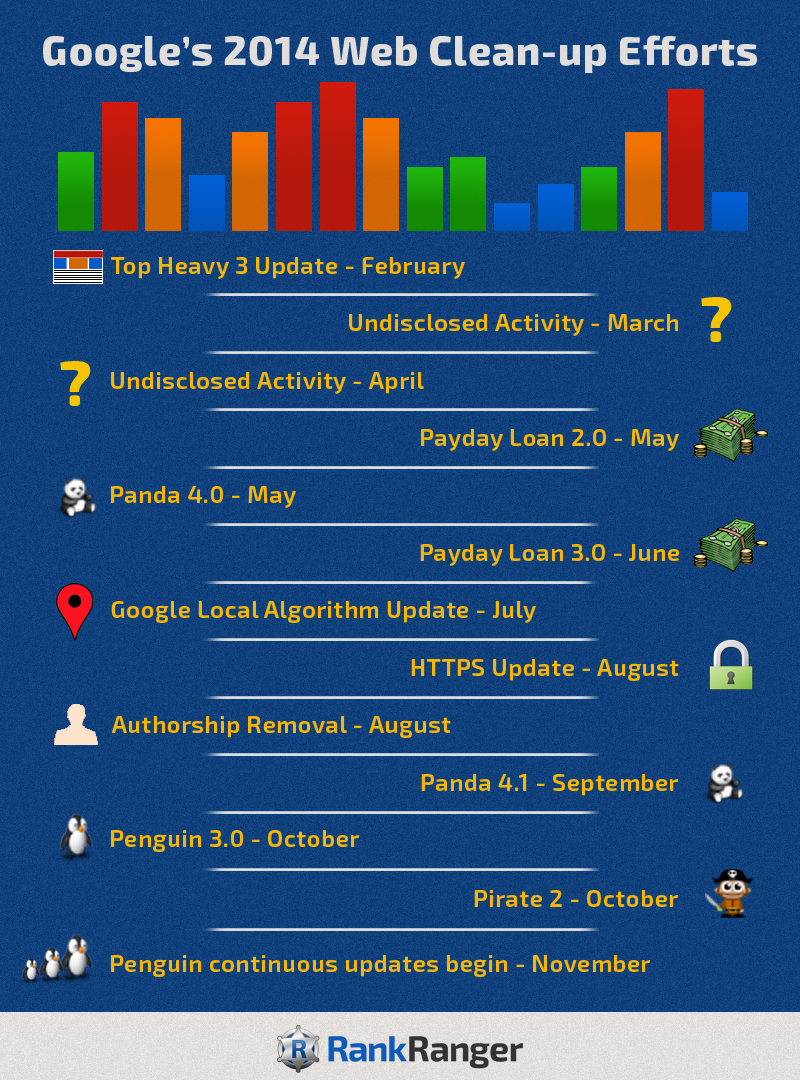 Google's 2014 Web Clean-up Efforts

Top Heavy 3 Update - February

Undisclosed Activity - March ?

? Undisclosed Activity - April

Payday Loan 2.0 - May

Panda 4.0 - May

Payday Loan 3.0 - June

Google Local Algorithm Update - July

HTTPS Update - August

Authorship Removal - August

Panda 4.1 - September

Penguin 3.0 - October

Pirate 2 - October

Penguin continuous updates begin - November

R RankRanger